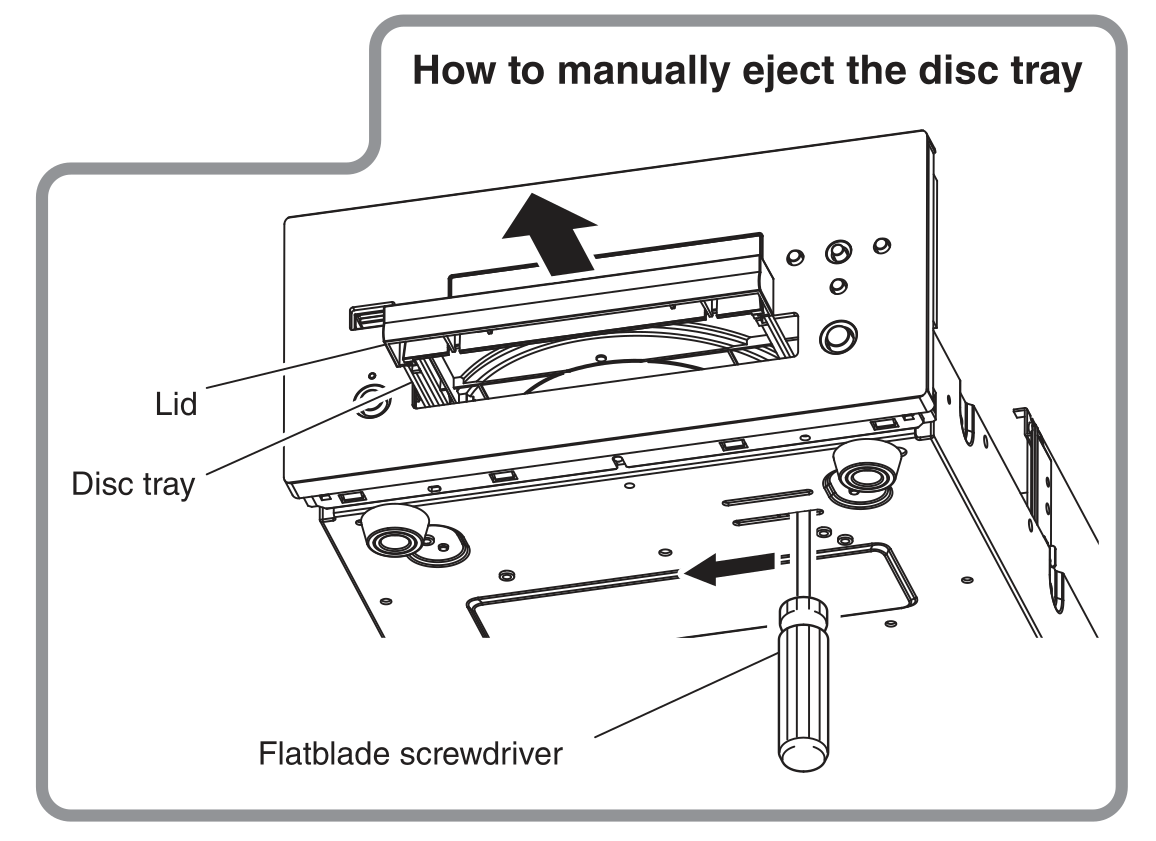 How to manually eject the disc tray

Lid

Disc tray

Flatblade screwdriver